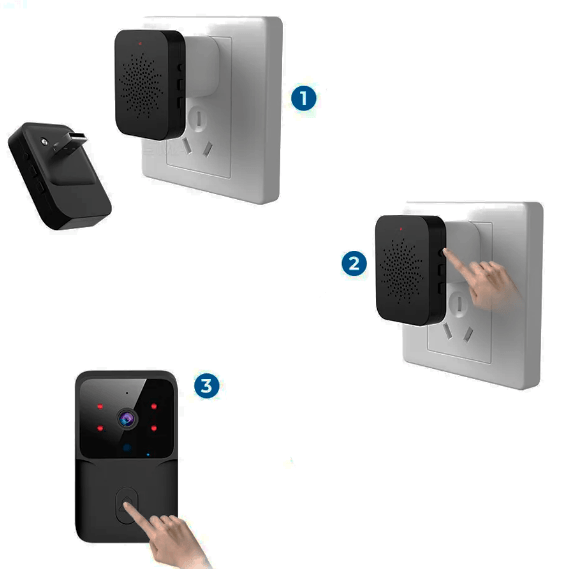 1

2

3